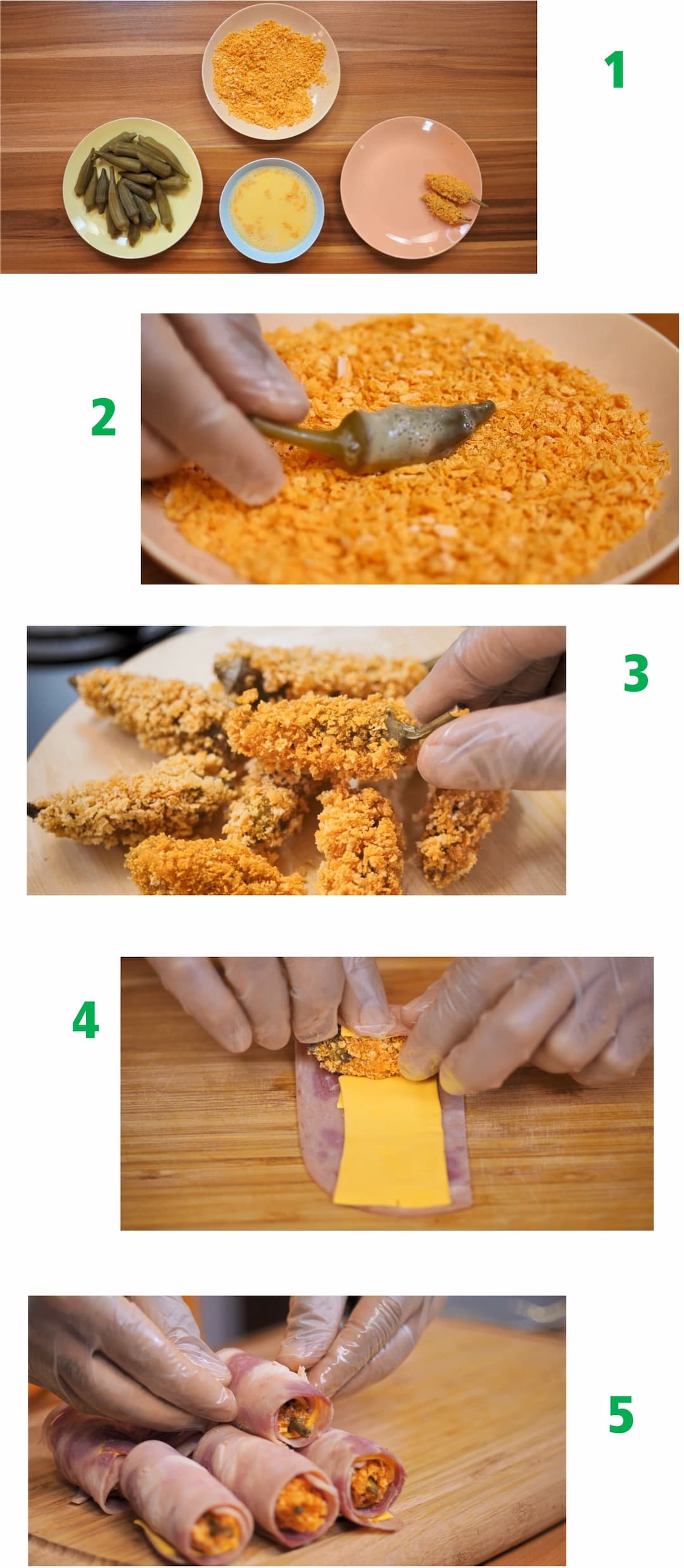 1

2

3

4

5