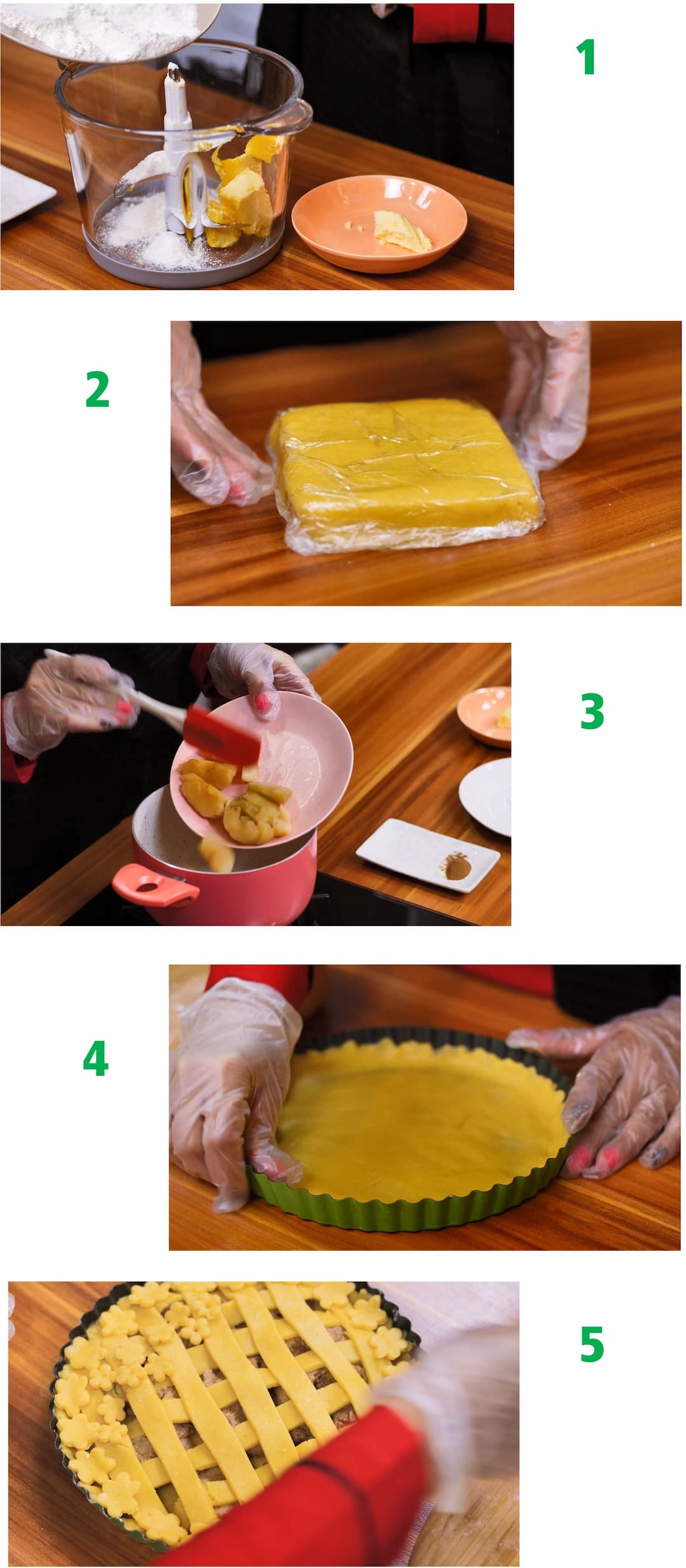 1

2

3

4

5