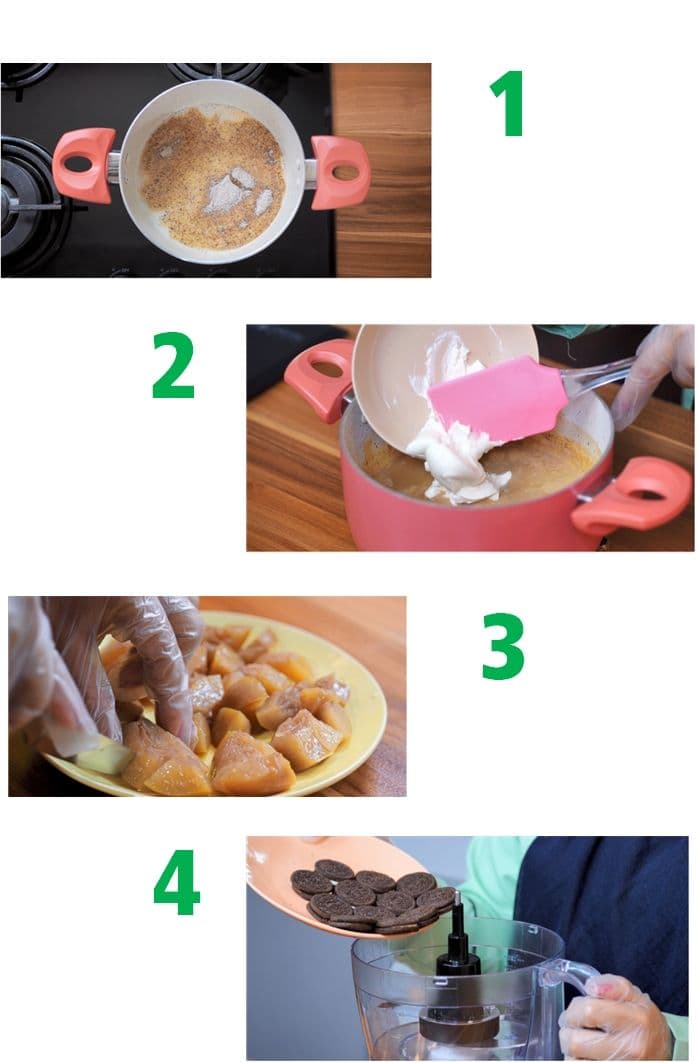 1

2

3

4